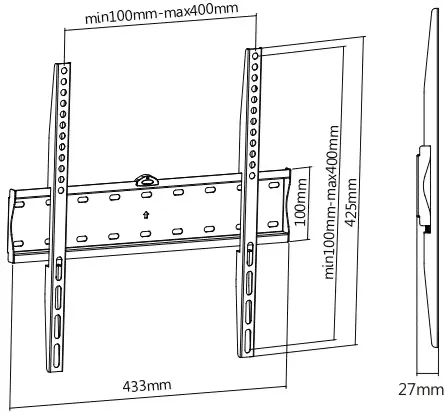 min100mm-max400mm

100mm

min100mm-max400mm

425mm

433mm

27mm