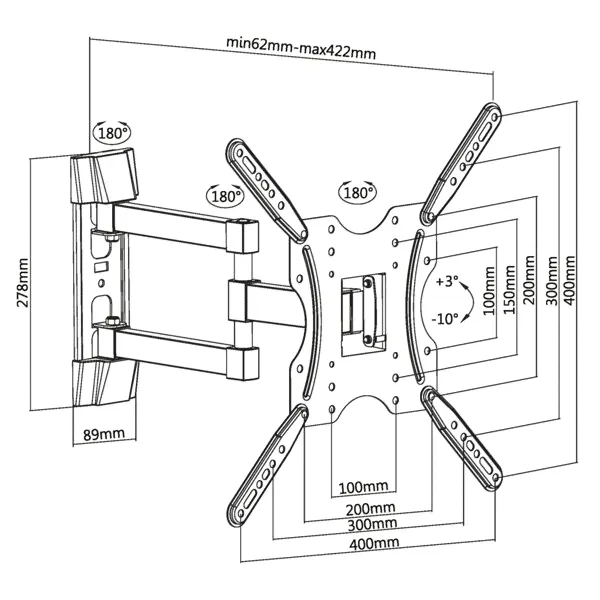 min62mm-max422mm

180°

180°

180°

278mm

89mm

+3°

-10°

100mm

150mm

200mm

300mm

400mm

100mm

200mm

300mm

400mm